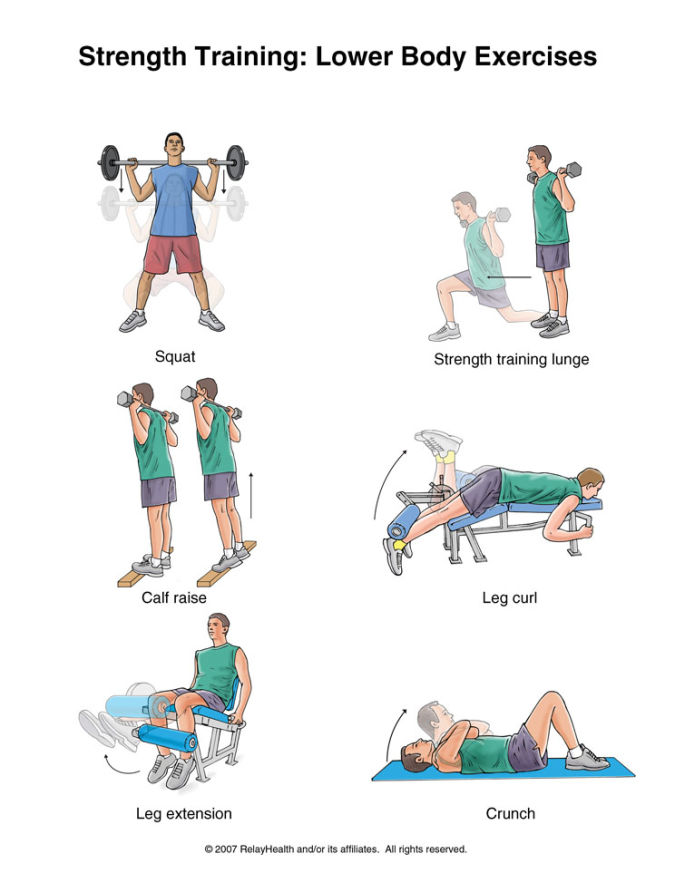 Strength Training: Lower Body Exercises

Squat

Strength training lunge

Calf raise

Leg curl

Leg extension

Crunch

© 2007 RelayHealth and/or its affiliates. All rights reserved.